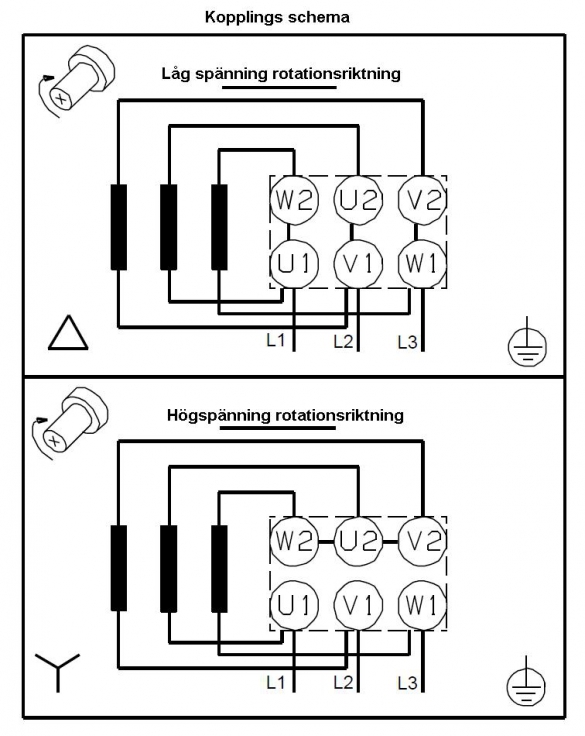 Kopplings schema

Låg spänning rotationsriktning

W2 U2 V2
U1 V1 W1
L1 L2 L3

Högspänning rotationsriktning

W2 U2 V2
U1 V1 W1
L1 L2 L3